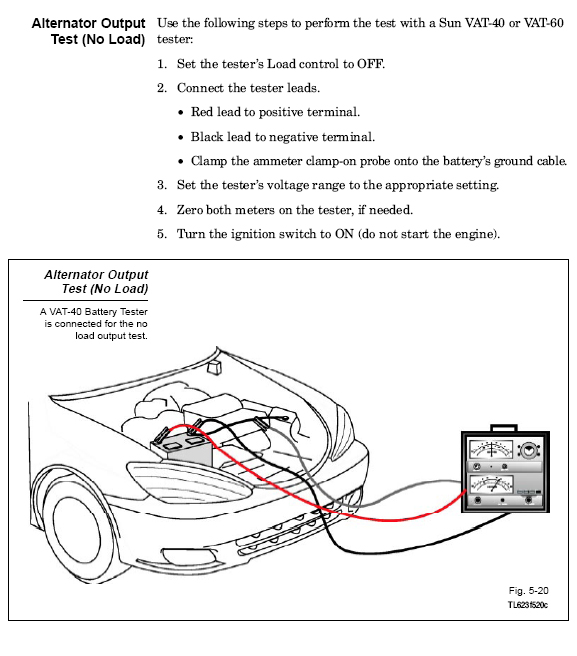 Alternator Output Test (No Load)

Use the following steps to perform the test with a Sun VAT-40 or VAT-60 tester:

1. Set the tester's Load control to OFF.

2. Connect the tester leads.

• Red lead to positive terminal.

• Black lead to negative terminal.

• Clamp the ammeter clamp-on probe onto the battery's ground cable.

3. Set the tester's voltage range to the appropriate setting.

4. Zero both meters on the tester, if needed.

5. Turn the ignition switch to ON (do not start the engine).

Alternator Output Test (No Load)

A VAT-40 Battery Tester is connected for the no load output test.

Fig. 5-20
TL623f520c